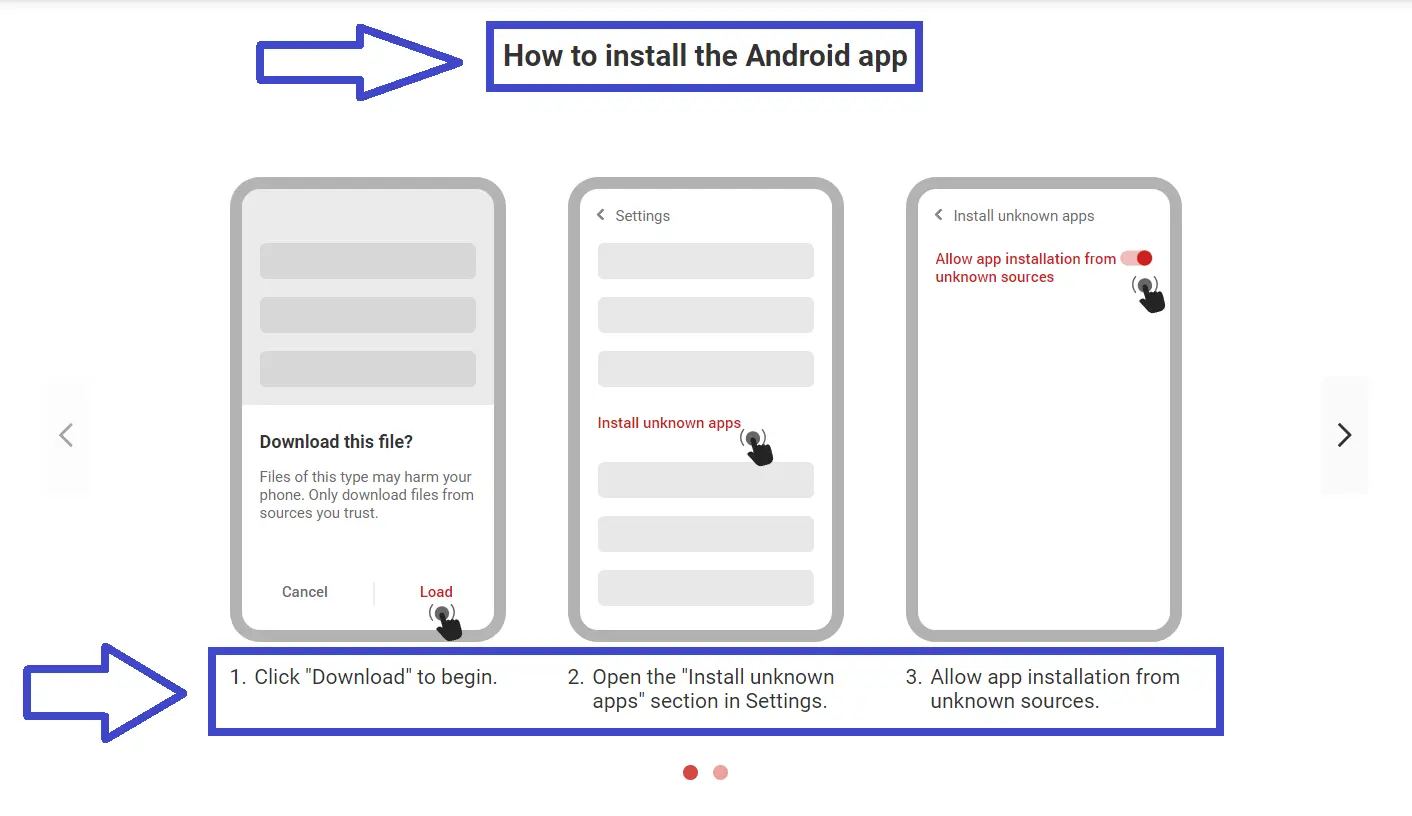 How to install the Android app

Download this file?

Files of this type may harm your phone. Only download files from sources you trust.

Cancel

Load

Settings

Install unknown apps

Install unknown apps

Allow app installation from unknown sources

1. Click "Download" to begin.

2. Open the "Install unknown apps" section in Settings.

3. Allow app installation from unknown sources.